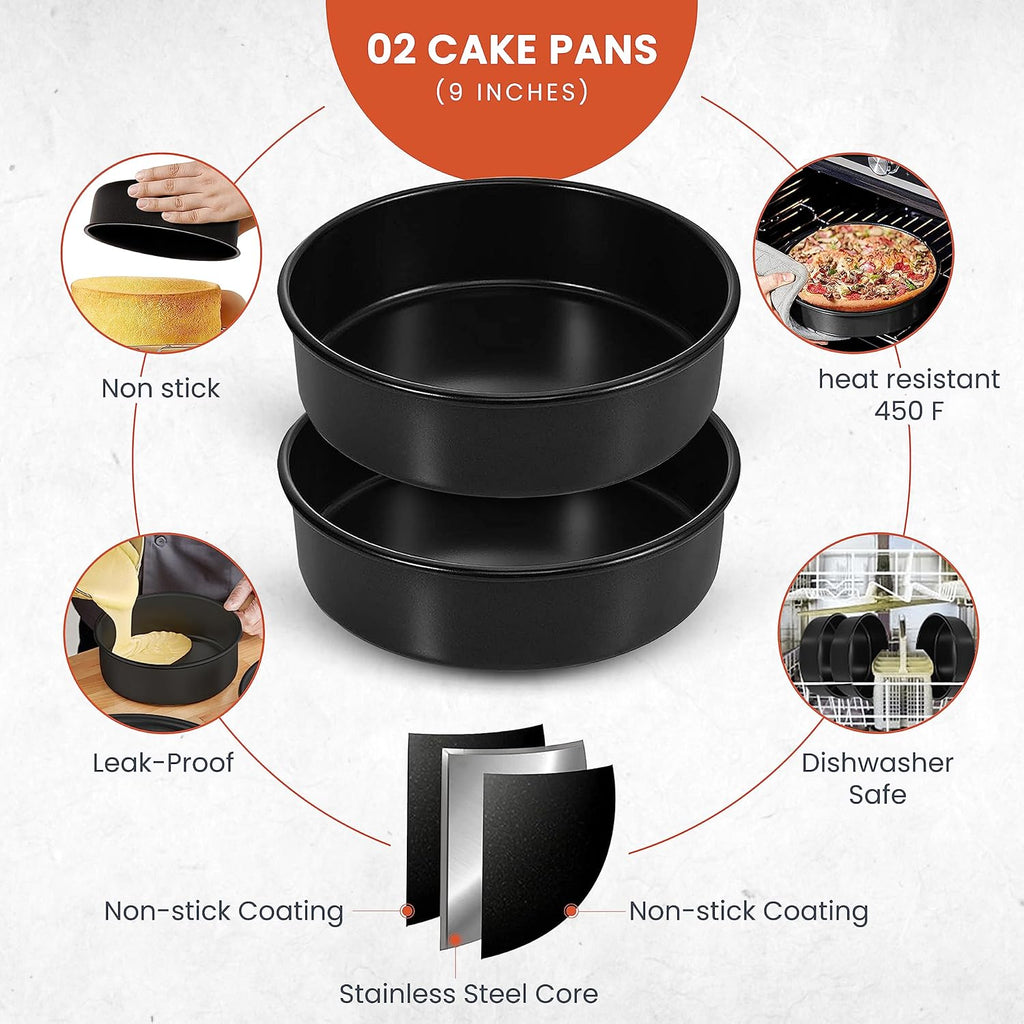 02 CAKE PANS
(9 INCHES)

Non stick

heat resistant
450 F

Leak-Proof

Dishwasher
Safe

Non-stick Coating

Non-stick Coating

Stainless Steel Core