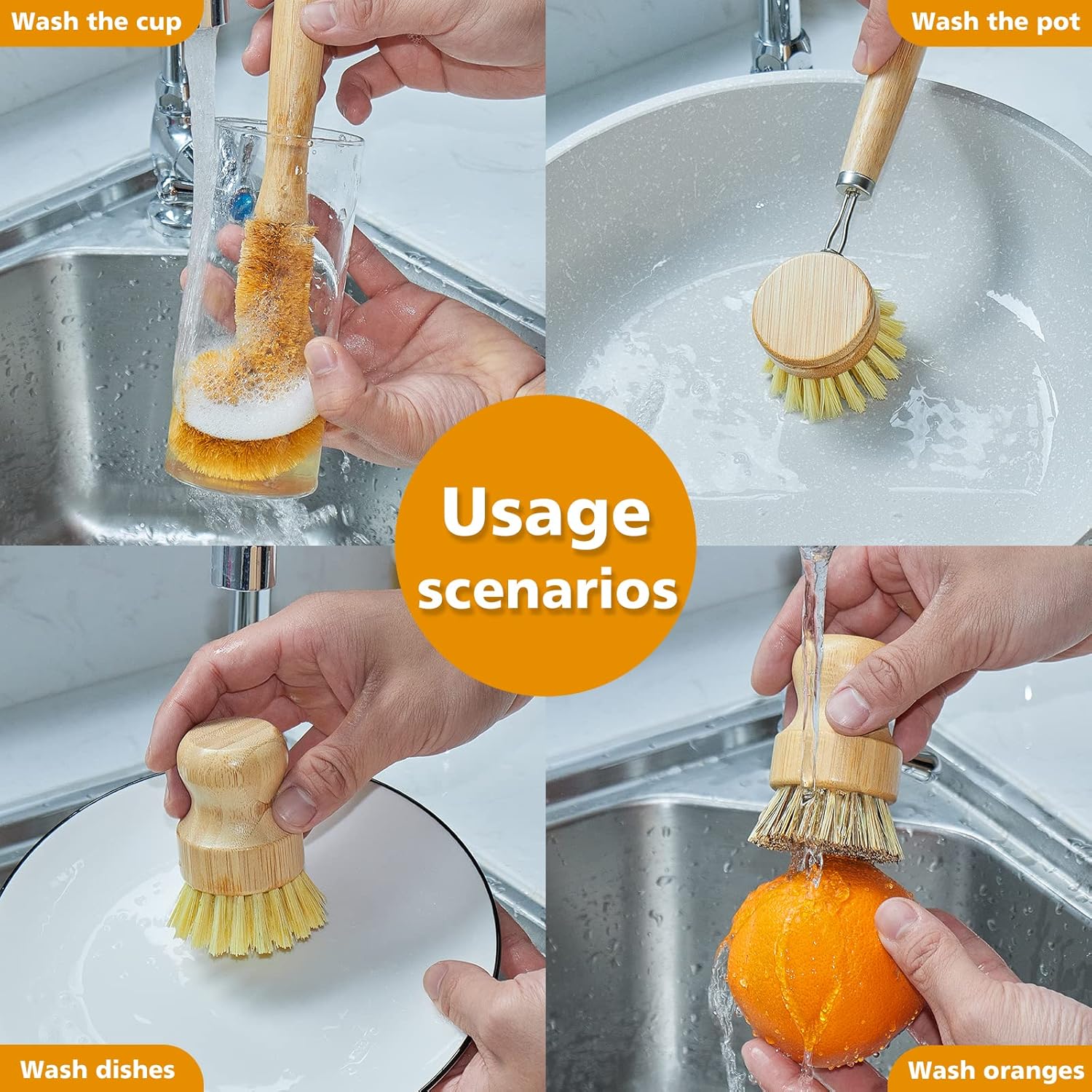 Wash the cup

Wash the pot

Usage scenarios

Wash dishes

Wash oranges