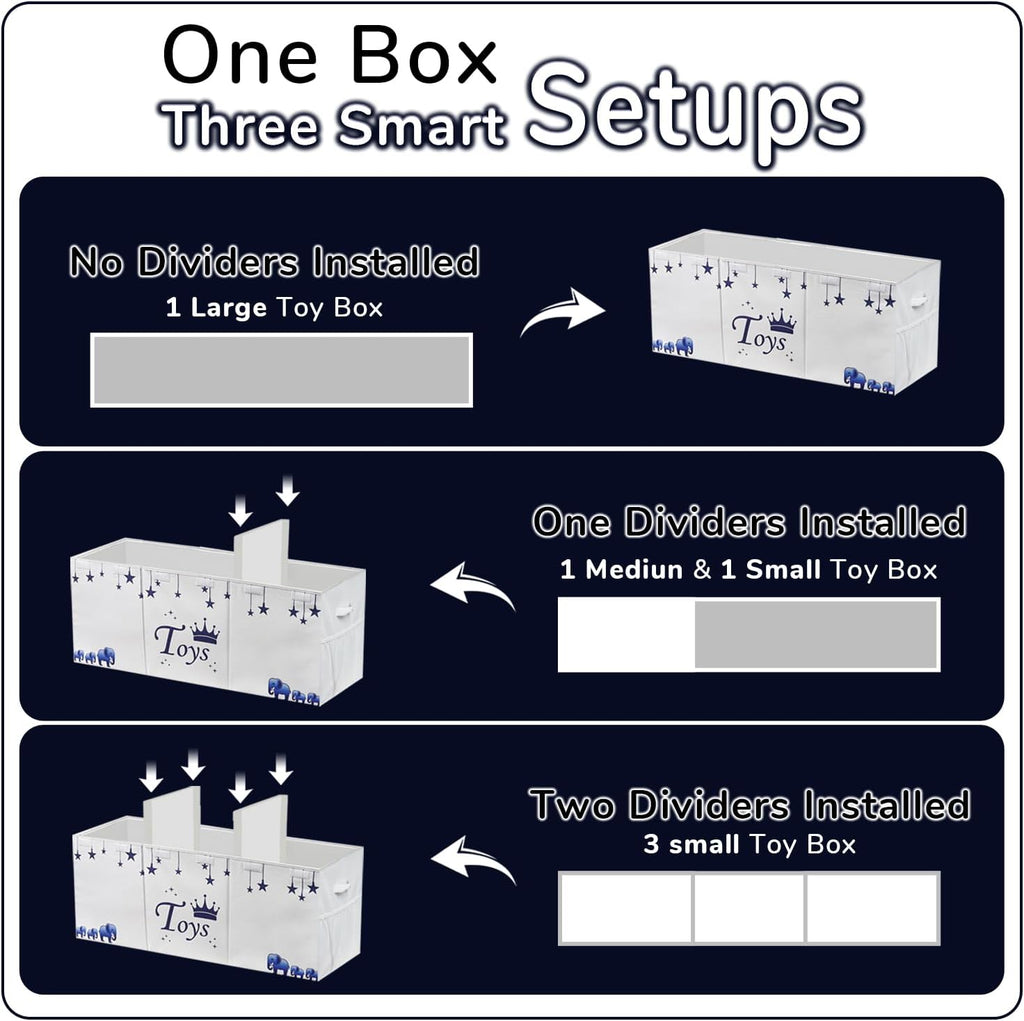 One Box
Three Smart Setups

No Dividers Installed
1 Large Toy Box

Toys

One Dividers Installed
1 Mediun & 1 Small Toy Box

Toys

Two Dividers Installed
3 small Toy Box

Toys