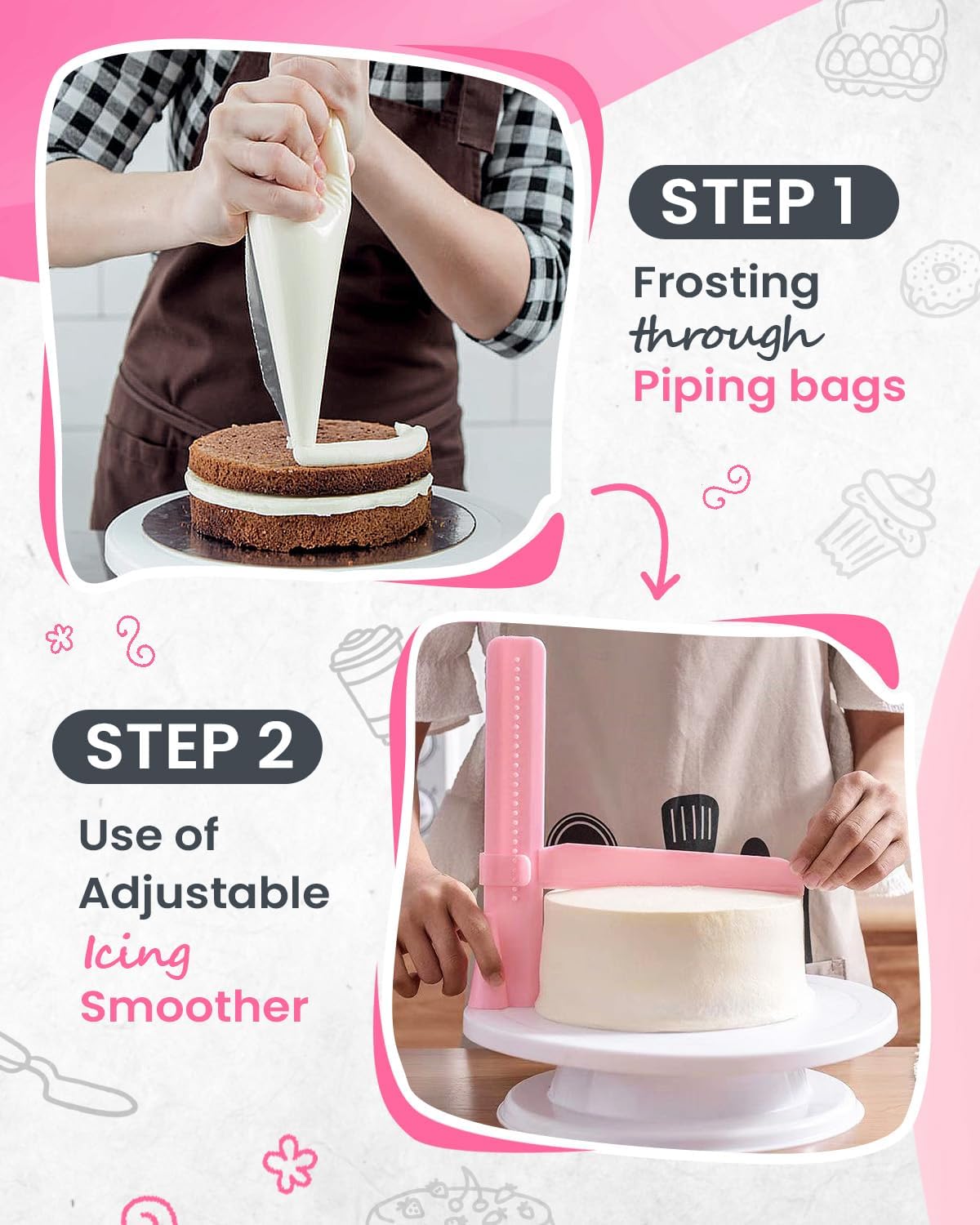 STEP 1

Frosting through Piping bags

STEP 2

Use of Adjustable Icing Smoother